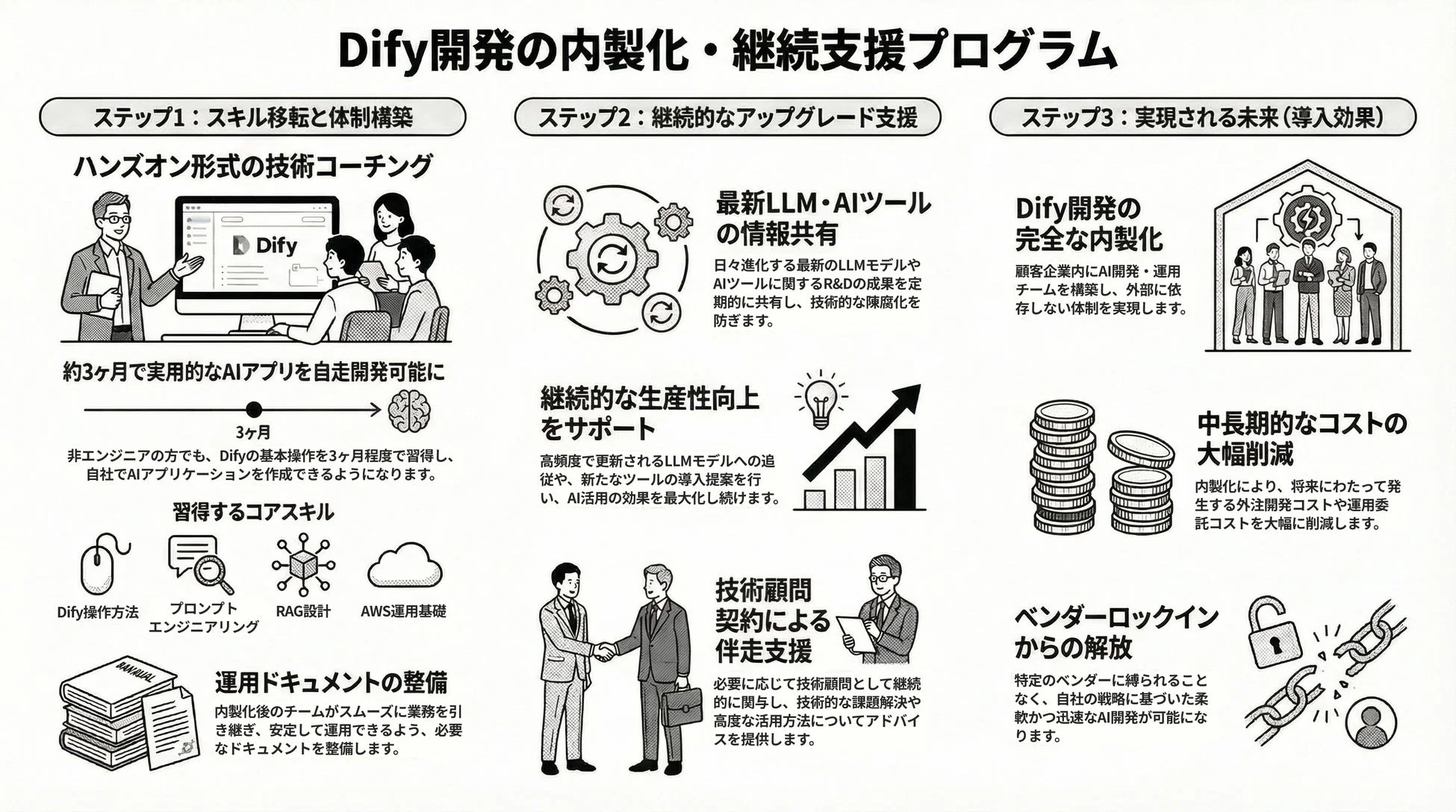 Dify開発の内製化・継続支援プログラム

ステップ1：スキル移転と体制構築

ハンズオン形式の技術コーチング

Dify

約3ヶ月で実用的なAIアプリを自走開発可能に

3ヶ月

非エンジニアの方でも、Difyの基本操作を3ヶ月程度で習得し、自社でAIアプリケーションを作成できるようになります。

習得するコアスキル

Dify操作方法

プロンプトエンジニアリング

RAG設計

AWS運用基礎

MANUAL

運用ドキュメントの整備

内製化後のチームがスムーズに業務を引き継ぎ、安定して運用できるよう、必要なドキュメントを整備します。

ステップ2：継続的なアップグレード支援

最新LLM・AIツールの情報共有

日々進化する最新のLLMモデルやAIツールに関するR&Dの成果を定期的に共有し、技術的な陳腐化を防ぎます。

継続的な生産性向上をサポート

高頻度で更新されるLLMモデルへの追従や、新たなツールの導入提案を行い、AI活用の効果を最大化し続けます。

技術顧問契約による伴走支援

必要に応じて技術顧問として継続的に関与し、技術的な課題解決や高度な活用方法についてアドバイスを提供します。

ステップ3：実現される未来（導入効果）

Dify開発の完全な内製化

顧客企業内にAI開発・運用チームを構築し、外部に依存しない体制を実現します。

中長期的なコストの大幅削減

内製化により、将来にわたって発生する外注開発コストや運用委託コストを大幅に削減します。

ベンダーロックインからの解放

特定のベンダーに縛られることなく、自社の戦略に基づいた柔軟かつ迅速なAI開発が可能になります。