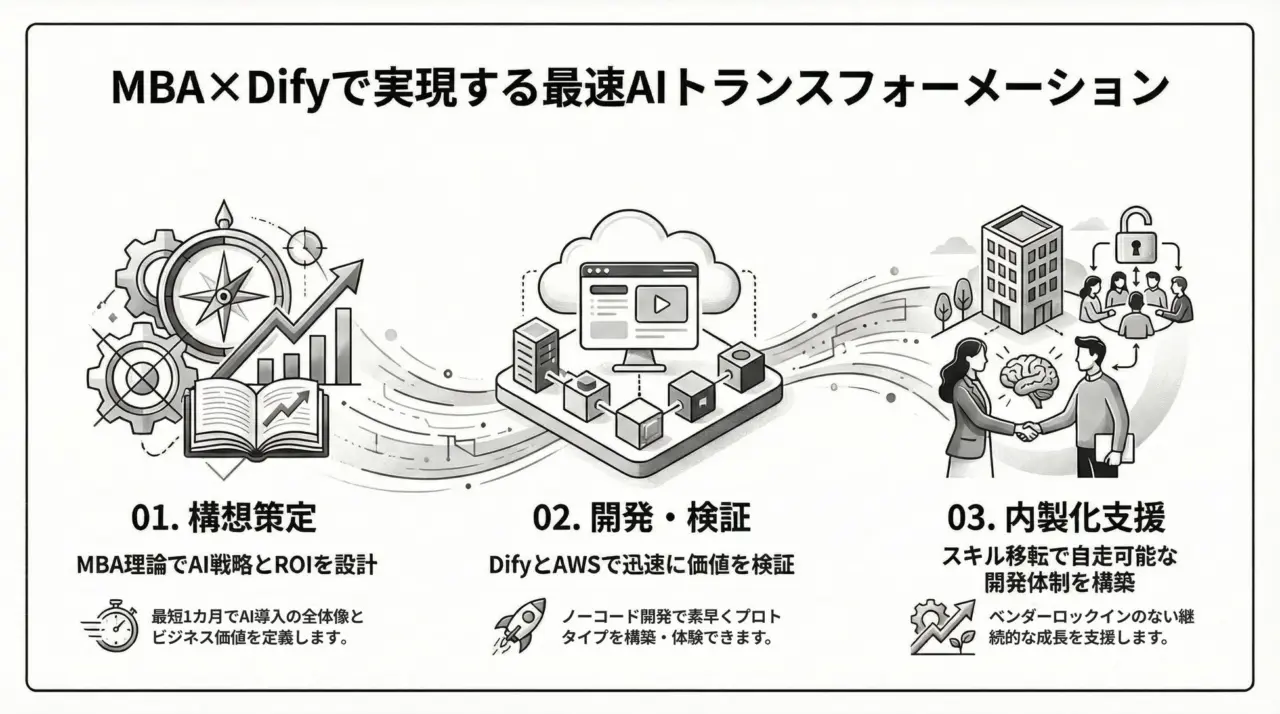 MBA×Difyで実現する最速AIトランスフォーメーション

01. 構想策定

MBA理論でAI戦略とROIを設計

最短1カ月でAI導入の全体像とビジネス価値を定義します。

02. 開発・検証

DifyとAWSで迅速に価値を検証

ノーコード開発で素早くプロトタイプを構築・体験できます。

03. 内製化支援

スキル移転で自走可能な開発体制を構築

ベンダーロックインのない継続的な成長を支援します。