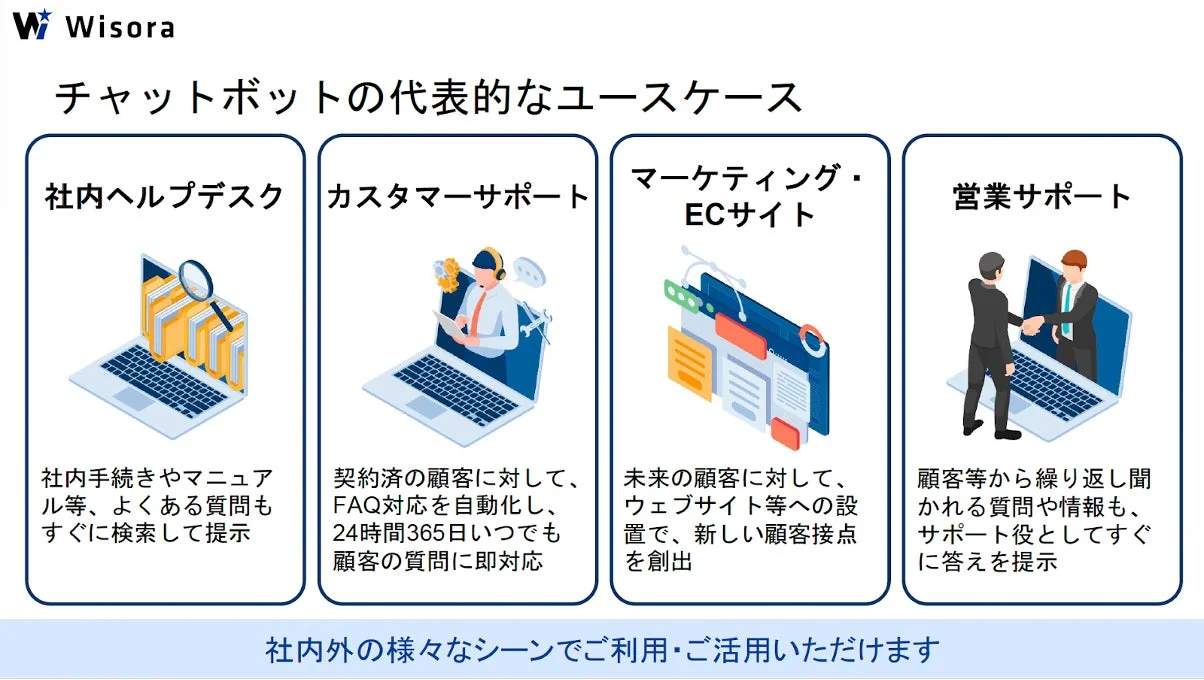 Wisora

チャットボットの代表的なユースケース

社内ヘルプデスク

社内手続きやマニュアル等、よくある質問もすぐに検索して提示

カスタマーサポート

契約済の顧客に対して、FAQ対応を自動化し、24時間365日いつでも顧客の質問に即対応

マーケティング・ECサイト

未来の顧客に対して、ウェブサイト等への設置で、新しい顧客接点を創出

営業サポート

顧客等から繰り返し聞かれる質問や情報も、サポート役としてすぐに答えを提示

社内外の様々なシーンでご利用・ご活用いただけます